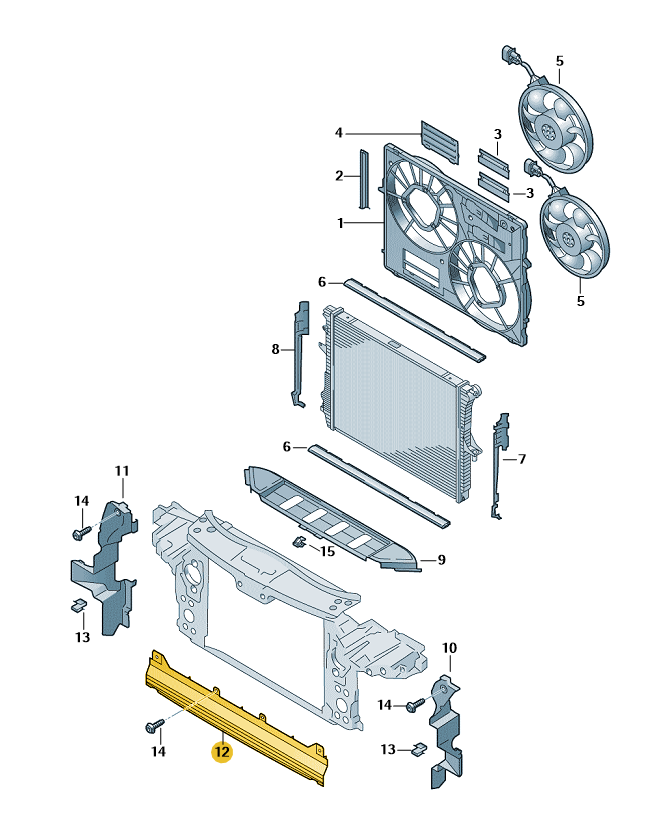 5
4
3
2
3
1
5
6
8
6
7
11
14
15
9
13
10
14
14
12
13